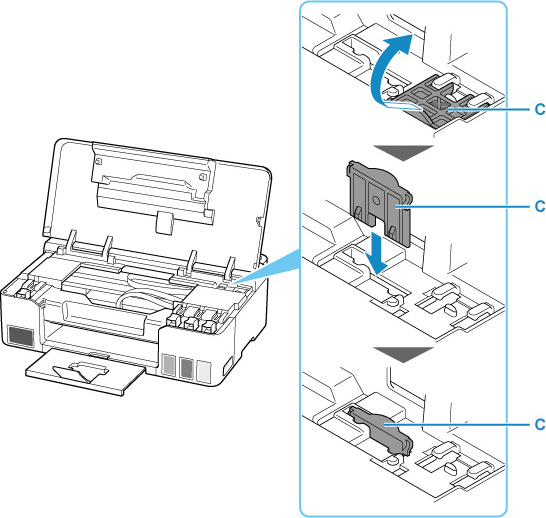 C

C

C